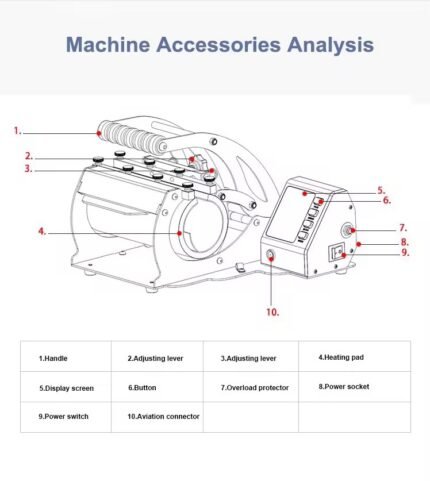 Machine Accessories Analysis

1.

2.

3.

4.

5.

6.

7.

8.

9.

10.

| 1.Handle | 2.Adjusting lever | 3.Adjusting lever | 4.Heating pad |
|---|---|---|---|
| 5.Display screen | 6.Button | 7.Overload protector | 8.Power socket |
| 9.Power switch | 10.Aviation connector | | |